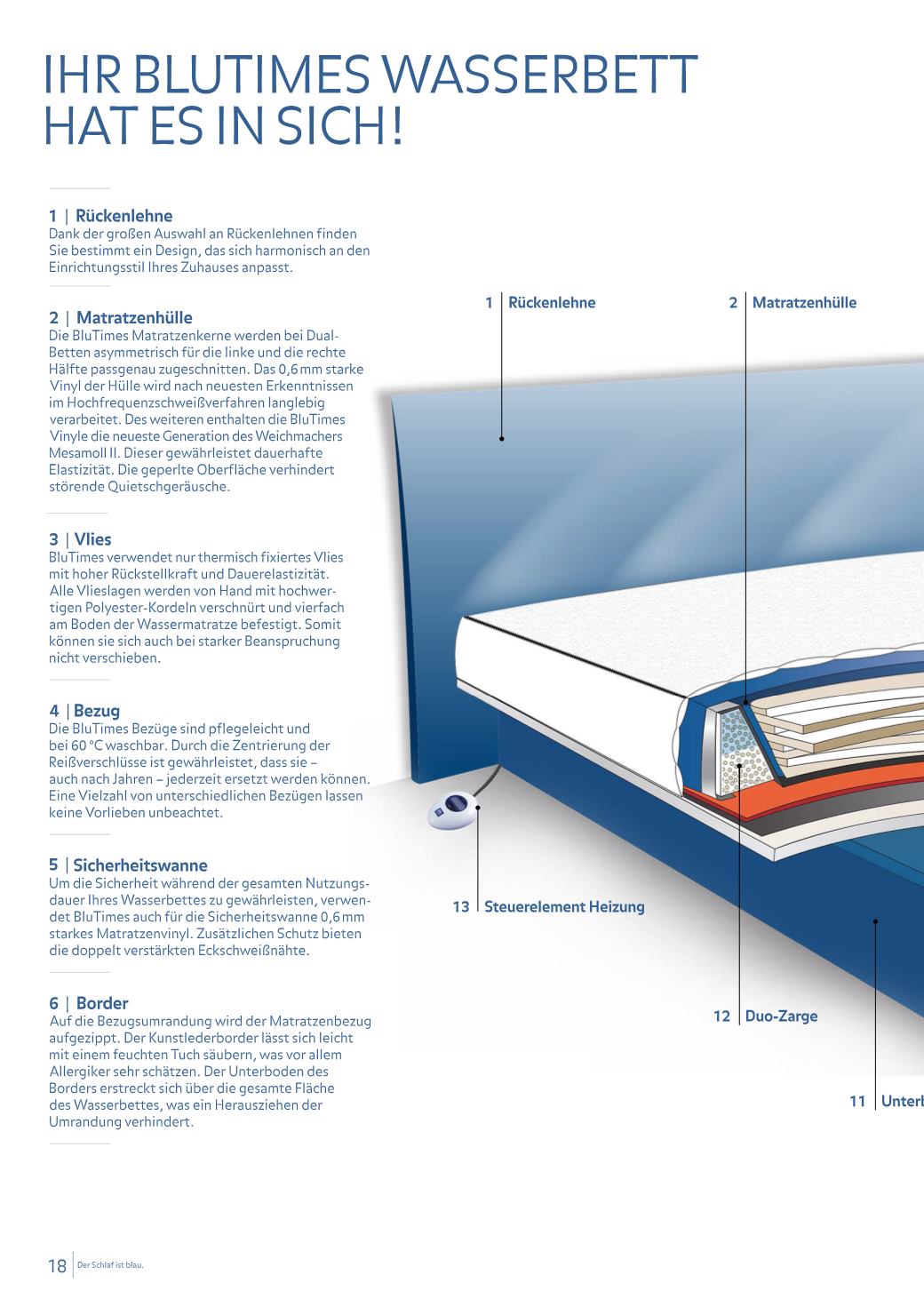 IHR BLUTIMES WASSERBETT HAT ES IN SICH!

1 | Rückenlehne
Dank der großen Auswahl an Rückenlehnen finden Sie bestimmt ein Design, das sich harmonisch an den Einrichtungsstil Ihres Zuhauses anpasst.

2 | Matratzenhülle
Die BluTimes Matratzenkerne werden bei Dual-Betten asymmetrisch für die linke und die rechte Hälfte passgenau zugeschnitten. Das 0,6 mm starke Vinyl der Hülle wird nach neuesten Erkenntnissen im Hochfrequenzschweißverfahren langlebig verarbeitet. Des weiteren enthalten die BluTimes Vinyle die neueste Generation des Weichmachers Mesamoll II. Dieser gewährleistet dauerhafte Elastizität. Die geperlte Oberfläche verhindert störende Quietschgeräusche.

3 | Vlies
BluTimes verwendet nur thermisch fixiertes Vlies mit hoher Rückstellkraft und Dauerelastizität. Alle Vlieslagen werden von Hand mit hochwertigen Polyester-Kordeln verschnürt und vierfach am Boden der Wassermatratze befestigt. Somit können sie sich auch bei starker Beanspruchung nicht verschieben.

4 | Bezug
Die BluTimes Bezüge sind pflegeleicht und bei 60 °C waschbar. Durch die Zentrierung der Reißverschlüsse ist gewährleistet, dass sie – auch nach Jahren – jederzeit ersetzt werden können. Eine Vielzahl von unterschiedlichen Bezügen lassen keine Vorlieben unbeachtet.

5 | Sicherheitswanne
Um die Sicherheit während der gesamten Nutzungsdauer Ihres Wasserbettes zu gewährleisten, verwendet BluTimes auch für die Sicherheitswanne 0,6 mm starkes Matratzenvinyl. Zusätzlichen Schutz bieten die doppelt verstärkten Eckschweißnähte.

6 | Border
Auf die Bezugsumrandung wird der Matratzenbezug aufgezippt. Der Kunstlederborder lässt sich leicht mit einem feuchten Tuch säubern, was vor allem Allergiker sehr schätzen. Der Unterboden des Borders erstreckt sich über die gesamte Fläche des Wasserbettes, was ein Herausziehen der Umrandung verhindert.

1 | Rückenlehne
2 | Matratzenhülle
13 | Steuerelement Heizung
12 | Duo-Zarge
11 | Unterb

18 | Der Schlaf ist blau.